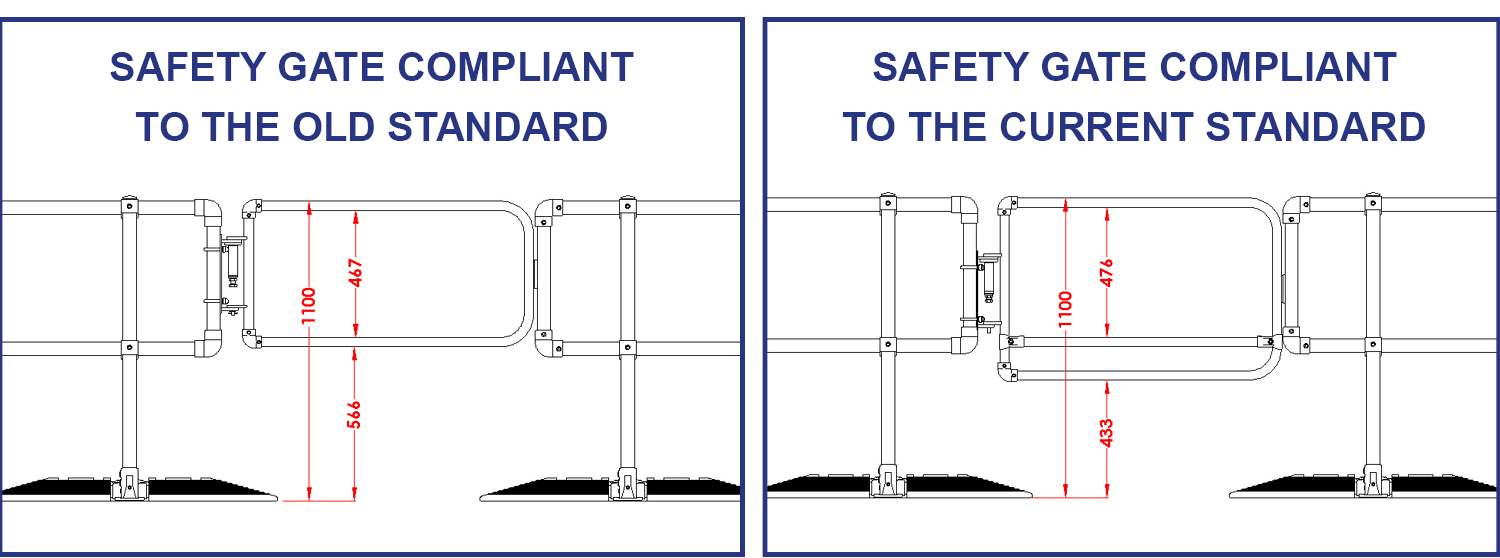 SAFETY GATE COMPLIANT TO THE OLD STANDARD

1100

467

566

SAFETY GATE COMPLIANT TO THE CURRENT STANDARD

1100

476

433