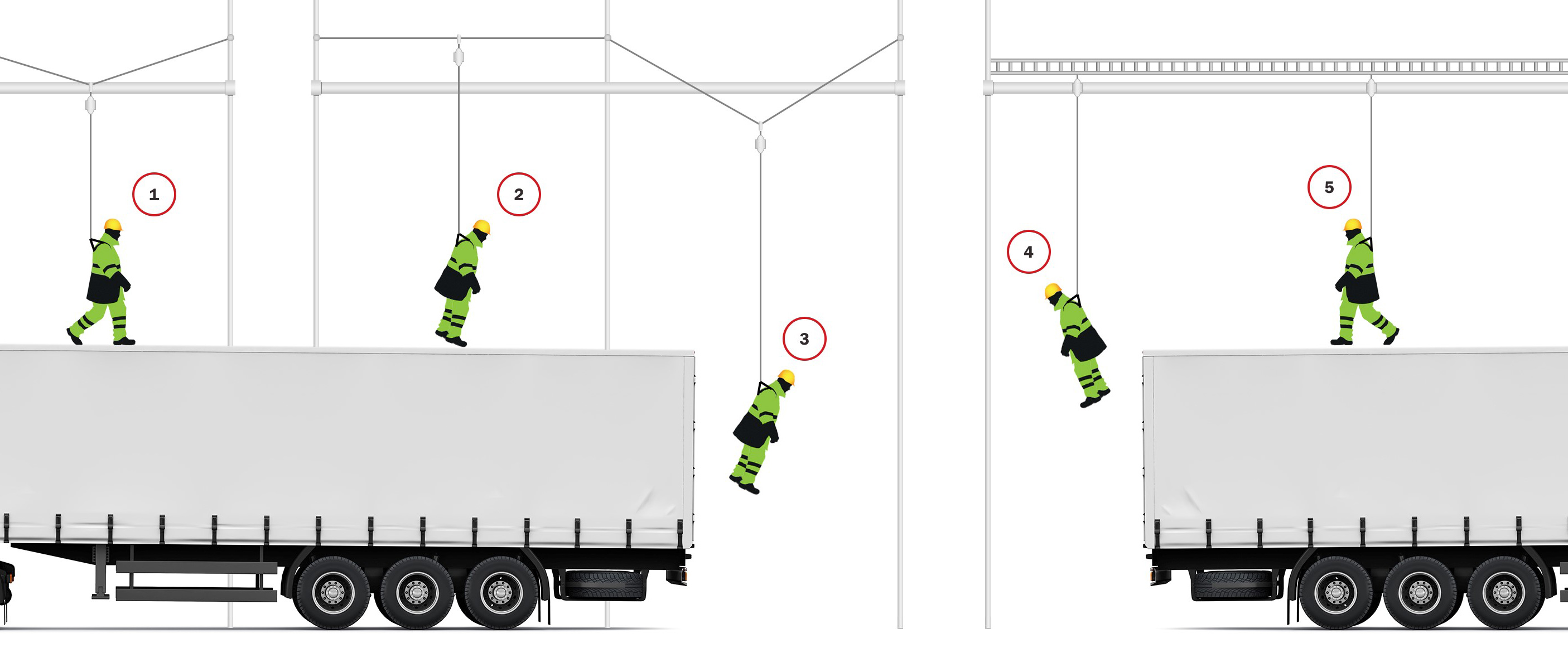 1

2

3

4

5